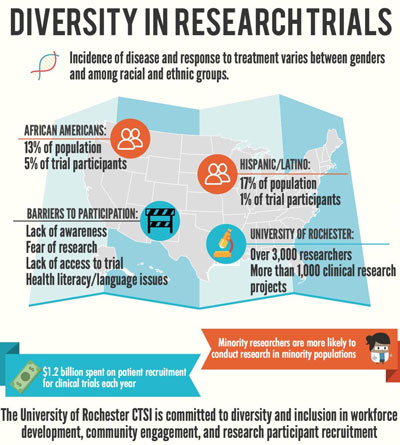 DIVERSITY IN RESEARCH TRIALS

Incidence of disease and response to treatment varies between genders and among racial and ethnic groups.

AFRICAN AMERICANS:
13% of population
5% of trial participants

HISPANIC/LATINO:
17% of population
1% of trial participants

BARRIERS TO PARTICIPATION:
Lack of awareness
Fear of research
Lack of access to trial
Health literacy/language issues

UNIVERSITY OF ROCHESTER:
Over 3,000 researchers
More than 1,000 clinical research projects

Minority researchers are more likely to conduct research in minority populations

$1.2 billion spent on patient recruitment for clinical trials each year

The University of Rochester CTSI is committed to diversity and inclusion in workforce development, community engagement, and research participant recruitment