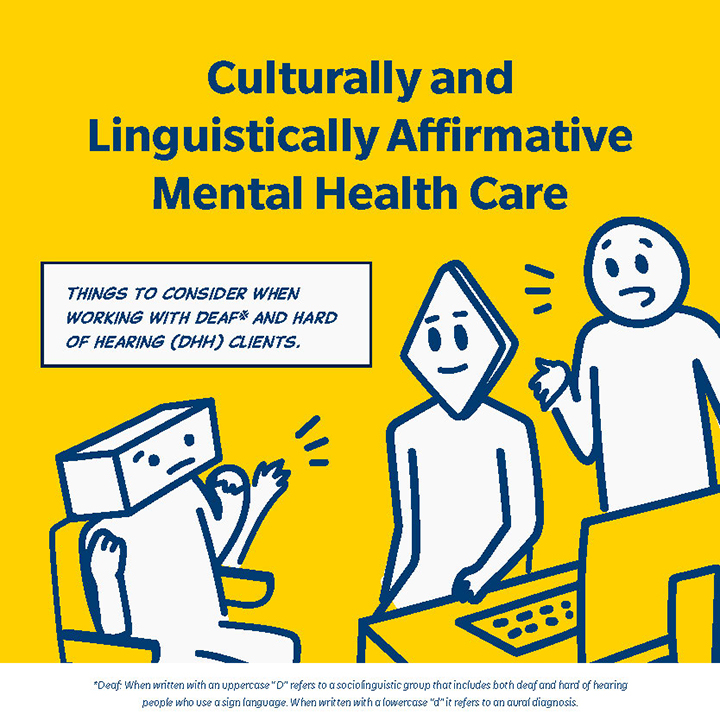 Culturally and Linguistically Affirmative Mental Health Care

THINGS TO CONSIDER WHEN WORKING WITH DEAF* AND HARD OF HEARING (DHH) CLIENTS.

*Deaf: When written with an uppercase "D" refers to a sociolinguistic group that includes both deaf and hard of hearing people who use a sign language. When written with a lowercase "d" it refers to an aural diagnosis.