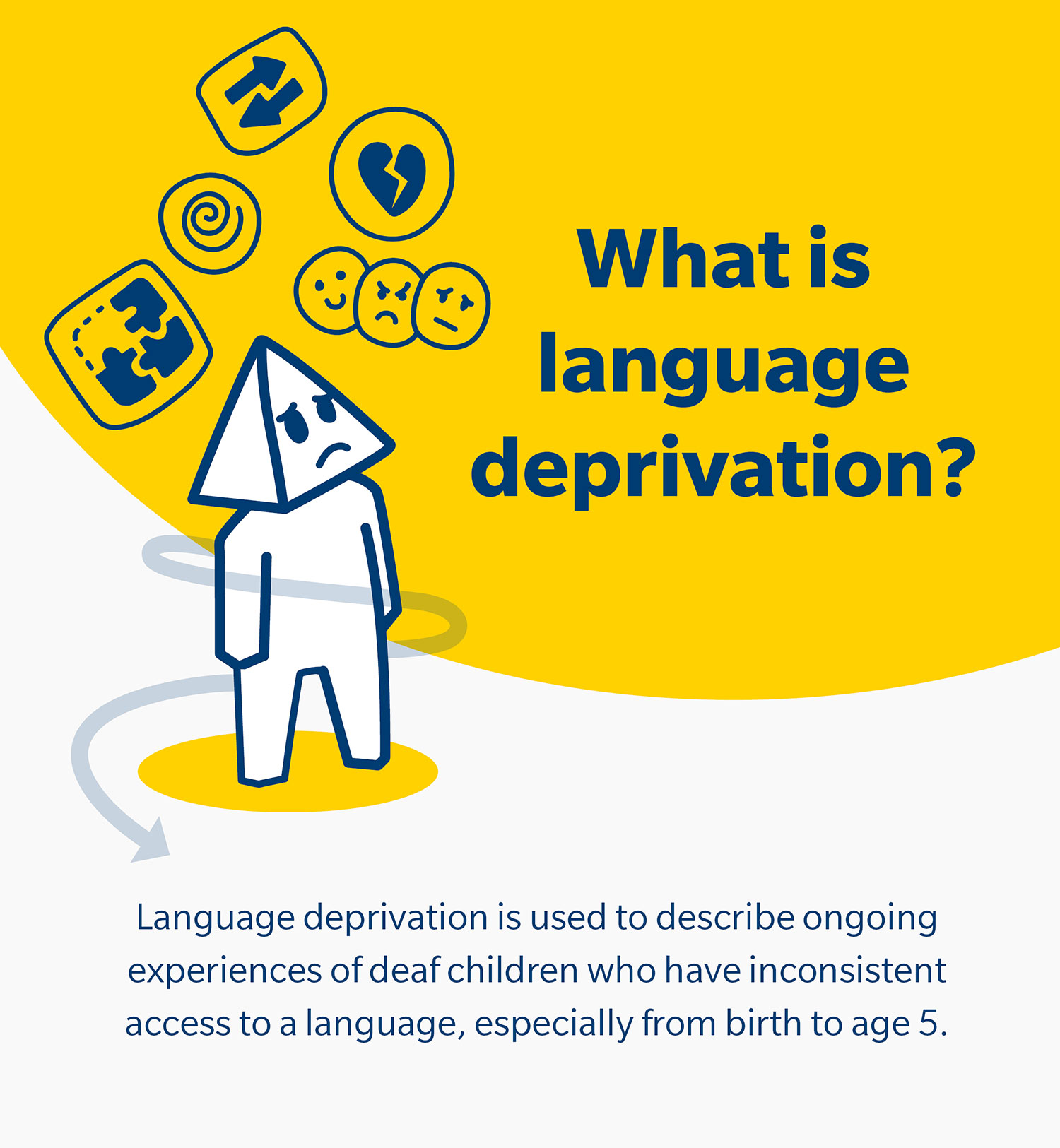 What is language deprivation?

Language deprivation is used to describe ongoing experiences of deaf children who have inconsistent access to a language, especially from birth to age 5.