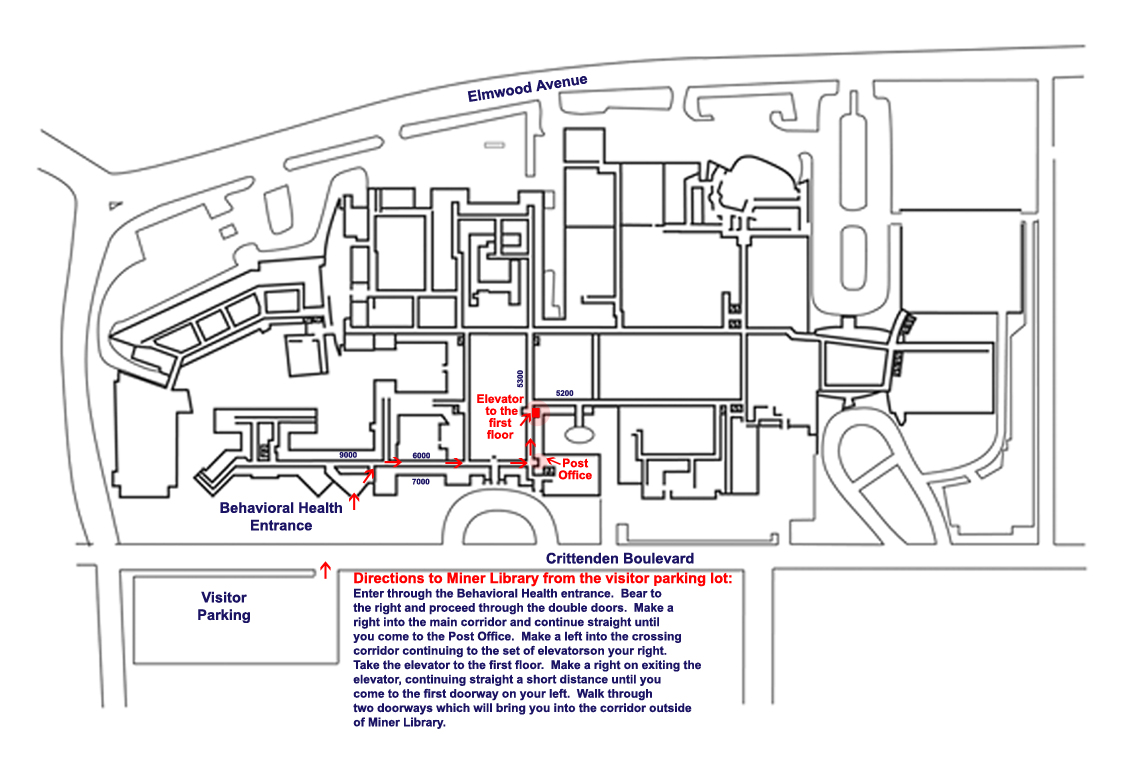 Elmwood Avenue

5300

5200

Elevator to the first floor

9000

6000

7000

Post Office

Behavioral Health Entrance

Crittenden Boulevard

Visitor Parking

Directions to Miner Library from the visitor parking lot:

Enter through the Behavioral Health entrance. Bear to the right and proceed through the double doors. Make a right into the main corridor and continue straight until you come to the Post Office. Make a left into the crossing corridor continuing to the set of elevatorson your right. Take the elevator to the first floor. Make a right on exiting the elevator, continuing straight a short distance until you come to the first doorway on your left. Walk through two doorways which will bring you into the corridor outside of Miner Library.