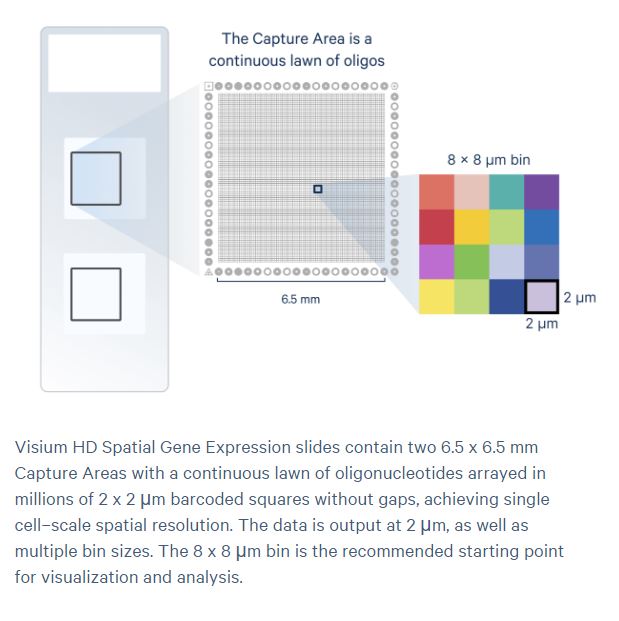 The Capture Area is a continuous lawn of oligos

8 × 8 µm bin

6.5 mm

2 µm

2 µm

Visium HD Spatial Gene Expression slides contain two 6.5 x 6.5 mm Capture Areas with a continuous lawn of oligonucleotides arrayed in millions of 2 x 2 µm barcoded squares without gaps, achieving single cell–scale spatial resolution. The data is output at 2 µm, as well as multiple bin sizes. The 8 x 8 µm bin is the recommended starting point for visualization and analysis.